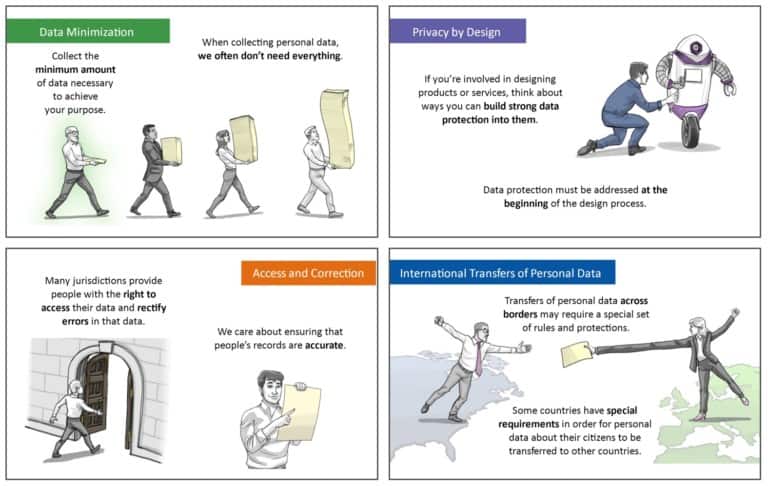 Data Minimization

Collect the minimum amount of data necessary to achieve your purpose.

When collecting personal data, we often don't need everything.

Privacy by Design

If you're involved in designing products or services, think about ways you can build strong data protection into them.

Data protection must be addressed at the beginning of the design process.

Many jurisdictions provide people with the right to access their data and rectify errors in that data.

Access and Correction

We care about ensuring that people's records are accurate.

International Transfers of Personal Data

Transfers of personal data across borders may require a special set of rules and protections.

Some countries have special requirements in order for personal data about their citizens to be transferred to other countries.